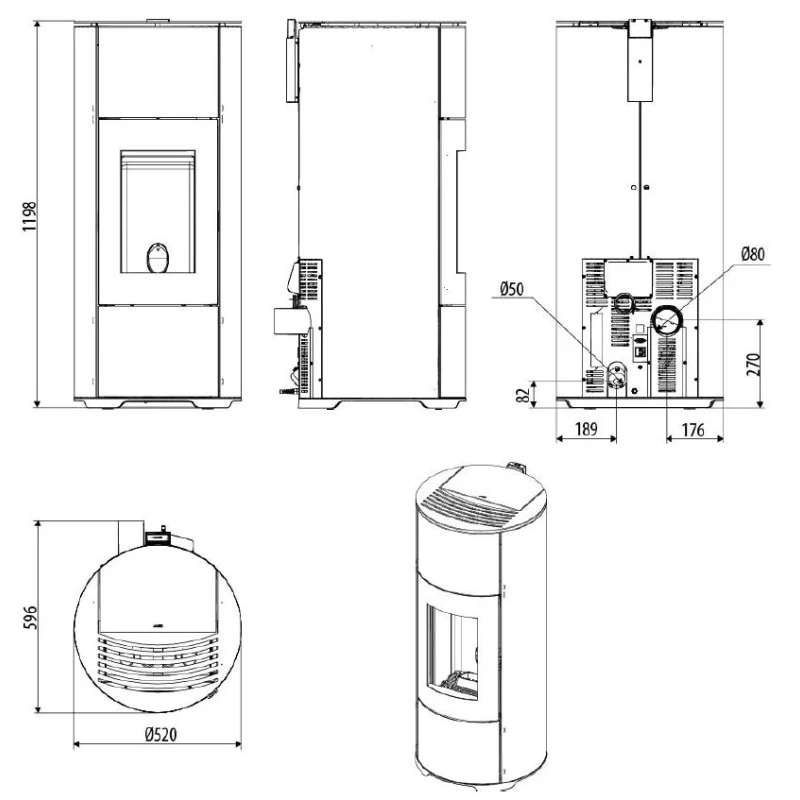 1198

Ø80

Ø50

270

82

189

176

596

Ø520