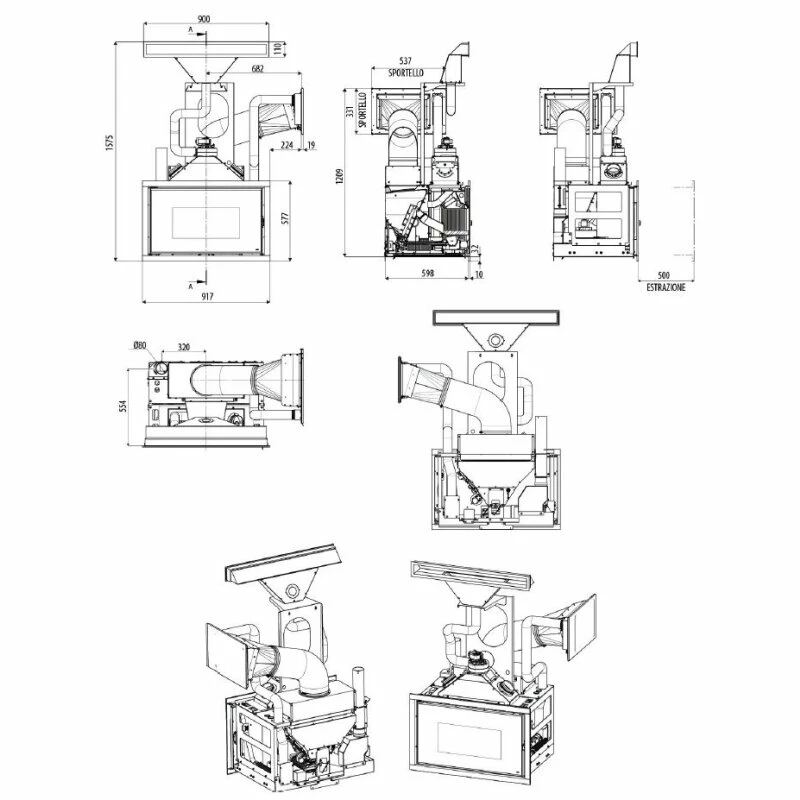 900
A
110
682
1575
224
19
577
A
917
537
SPORTELLO
331
SPORTELLO
1209
32
598
10
500
ESTRAZIONE
Ø80
320
554